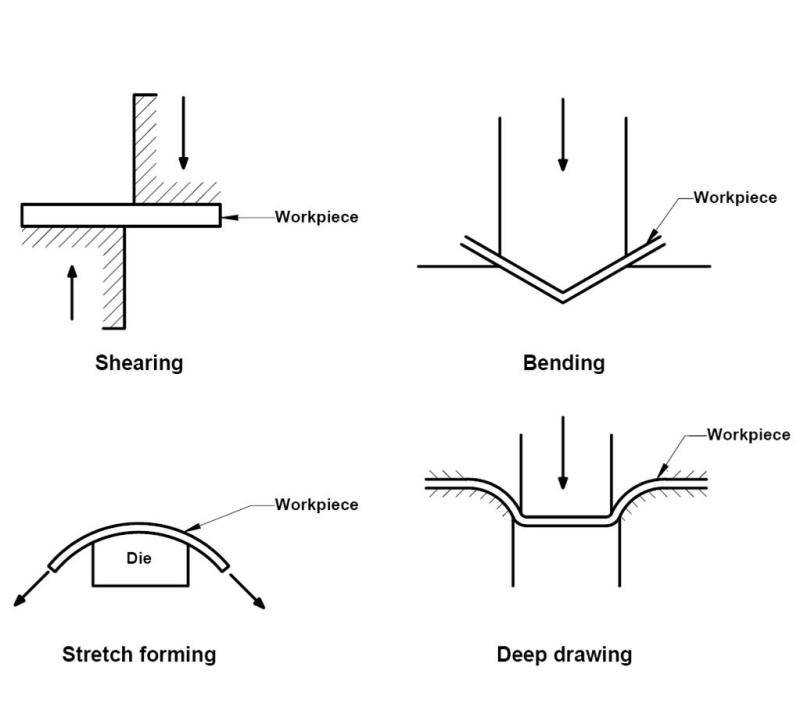 Workpiece

Shearing

Workpiece

Bending

Workpiece

Die

Stretch forming

Workpiece

Deep drawing